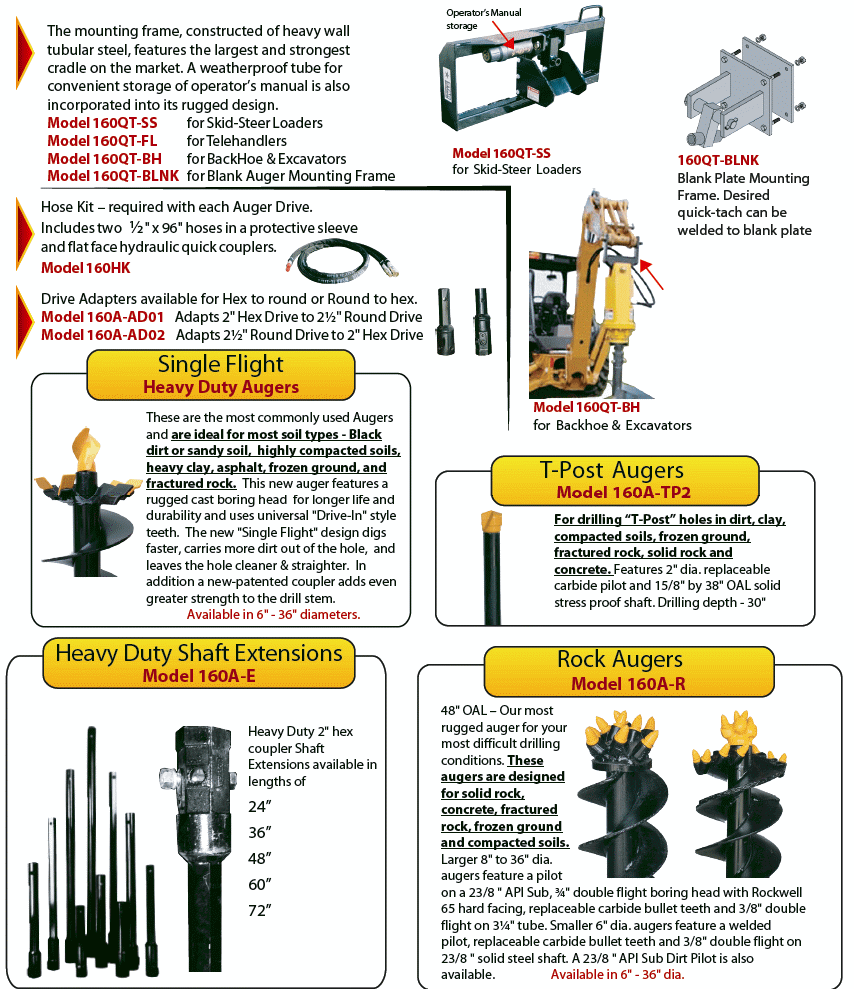 The mounting frame, constructed of heavy wall tubular steel, features the largest and strongest cradle on the market. A weatherproof tube for convenient storage of operator's manual is also incorporated into its rugged design.
Model 160QT-SS for Skid-Steer Loaders
Model 160QT-FL for Telehandlers
Model 160QT-BH for BackHoe & Excavators
Model 160QT-BLNK for Blank Auger Mounting Frame

Operator's Manual storage

Model 160QT-SS
for Skid-Steer Loaders

160QT-BLNK
Blank Plate Mounting Frame. Desired quick-tach can be welded to blank plate

Hose Kit – required with each Auger Drive. Includes two ½" x 96" hoses in a protective sleeve and flat face hydraulic quick couplers.
Model 160HK

Drive Adapters available for Hex to round or Round to hex.
Model 160A-AD01 Adapts 2" Hex Drive to 2½" Round Drive
Model 160A-AD02 Adapts 2½" Round Drive to 2" Hex Drive

Model 160QT-BH
for Backhoe & Excavators

Single Flight
Heavy Duty Augers

These are the most commonly used Augers and are ideal for most soil types - Black dirt or sandy soil, highly compacted soils, heavy clay, asphalt, frozen ground, and fractured rock. This new auger features a rugged cast boring head for longer life and durability and uses universal "Drive-In" style teeth. The new "Single Flight" design digs faster, carries more dirt out of the hole, and leaves the hole cleaner & straighter. In addition a new-patented coupler adds even greater strength to the drill stem.
Available in 6" - 36" diameters.

T-Post Augers
Model 160A-TP2

For drilling "T-Post" holes in dirt, clay, compacted soils, frozen ground, fractured rock, solid rock and concrete. Features 2" dia. replaceable carbide pilot and 15/8" by 38" OAL solid stress proof shaft. Drilling depth - 30"

Heavy Duty Shaft Extensions
Model 160A-E

Heavy Duty 2" hex coupler Shaft Extensions available in lengths of
24"
36"
48"
60"
72"

Rock Augers
Model 160A-R

48" OAL – Our most rugged auger for your most difficult drilling conditions. These augers are designed for solid rock, concrete, fractured rock, frozen ground and compacted soils. Larger 8" to 36" dia. augers feature a pilot on a 23/8 " API Sub, ¾" double flight boring head with Rockwell 65 hard facing, replaceable carbide bullet teeth and 3/8" double flight on 3¼" tube. Smaller 6" dia. augers feature a welded pilot, replaceable carbide bullet teeth and 3/8" double flight on 23/8 " solid steel shaft. A 23/8 " API Sub Dirt Pilot is also available. Available in 6" - 36" dia.